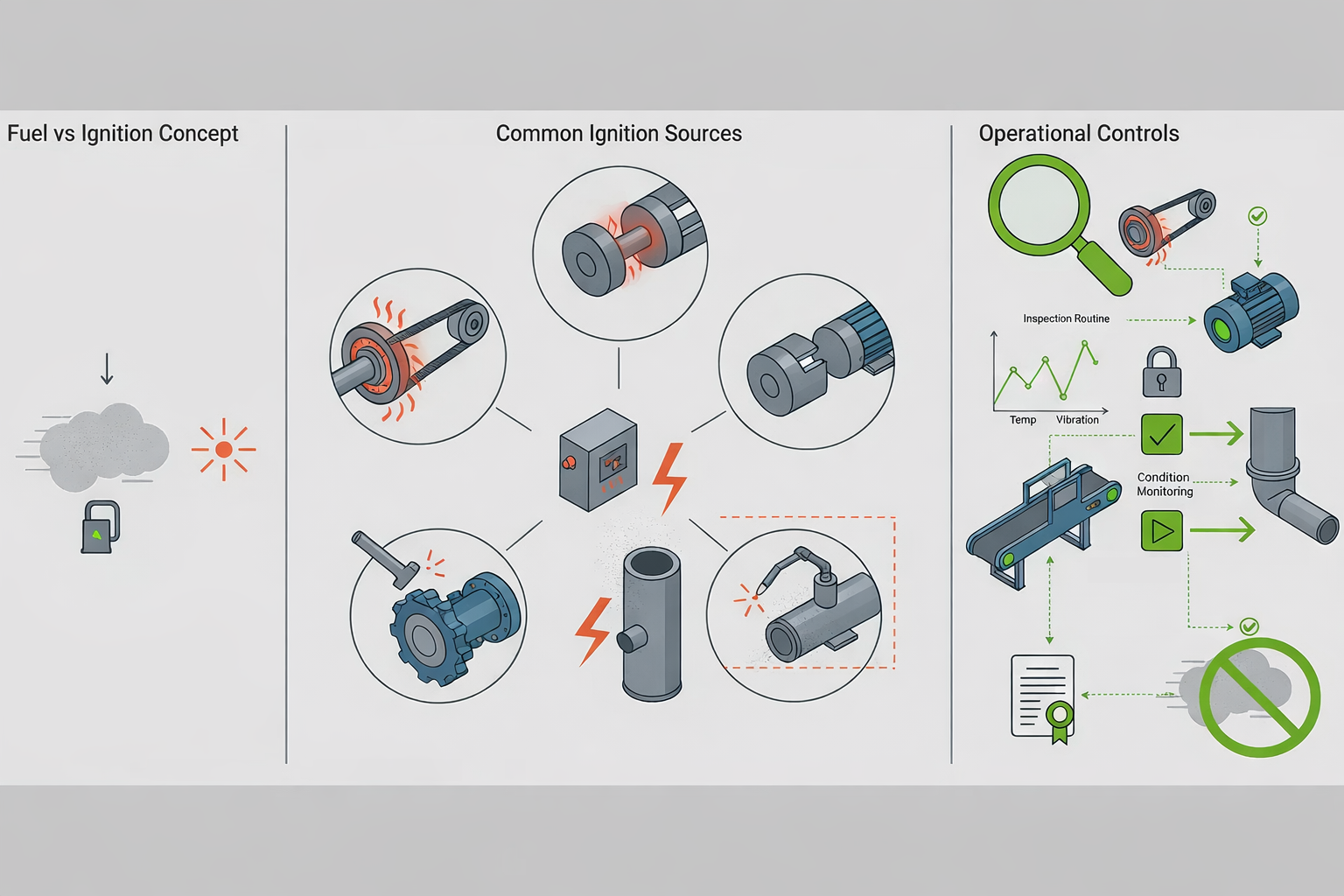 Fuel vs Ignition Concept

Common Ignition Sources

Operational Controls

Inspection Routine

Temp

Vibration

Condition Monitoring